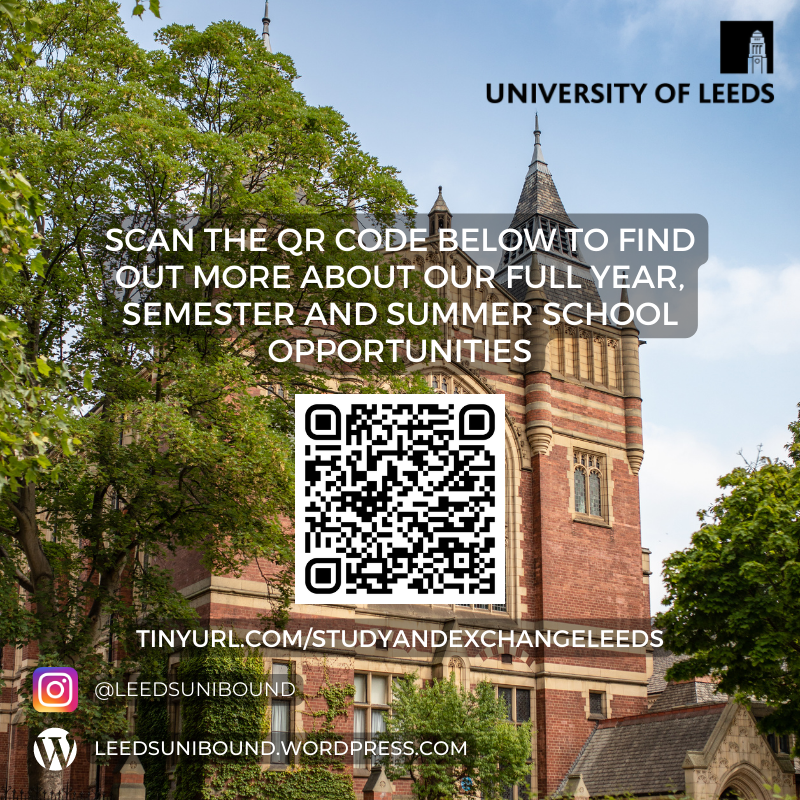 UNIVERSITY OF LEEDS

SCAN THE QR CODE BELOW TO FIND OUT MORE ABOUT OUR FULL YEAR, SEMESTER AND SUMMER SCHOOL OPPORTUNITIES

TINYURL.COM/STUDYANDEXCHANGELEEDS

@LEEDSUNIBOUND

LEEDSUNIBOUND.WORDPRESS.COM